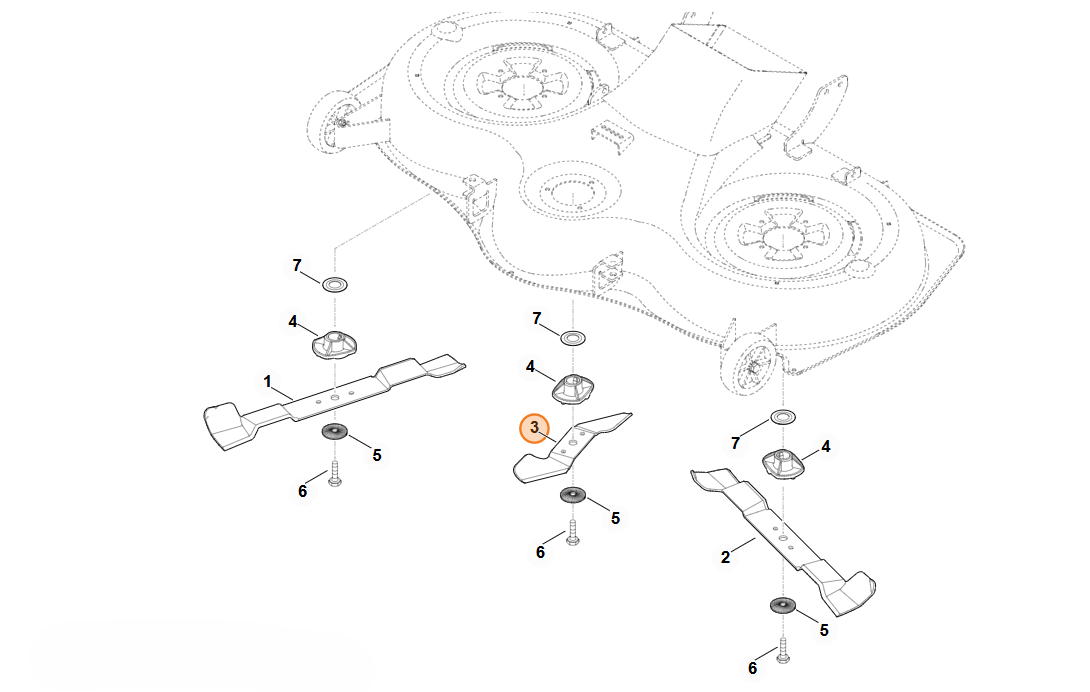 7
4
1
5
6
7
4
3
5
6
7
4
2
5
6